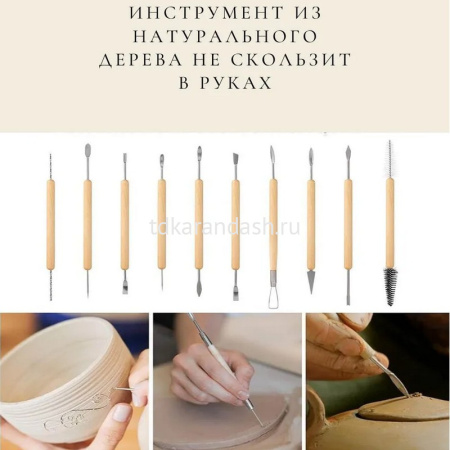 ИНСТРУМЕНТ ИЗ НАТУРАЛЬНОГО ДЕРЕВА НЕ СКОЛЬЗИТ В РУКАХ

tdkarandash.ru